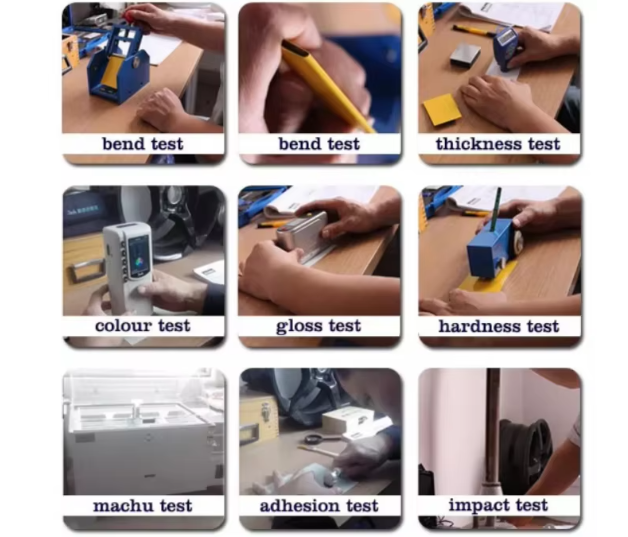 bend test

bend test

thickness test

colour test

gloss test

hardness test

machu test

adhesion test

impact test